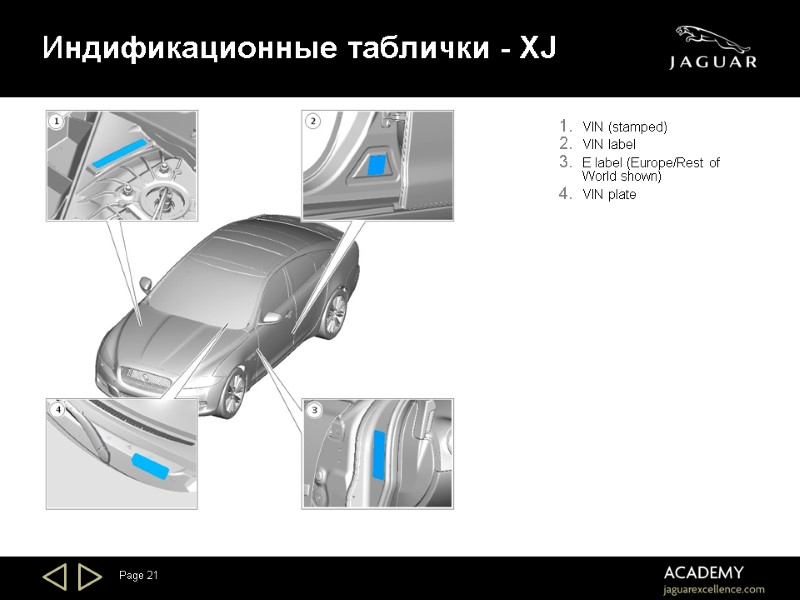 Индификационные таблички - XJ

JAGUAR

1

2

3

4

1. VIN (stamped)
2. VIN label
3. E label (Europe/Rest of World shown)
4. VIN plate

Page 21

ACADEMY
jaguarexcellence.com